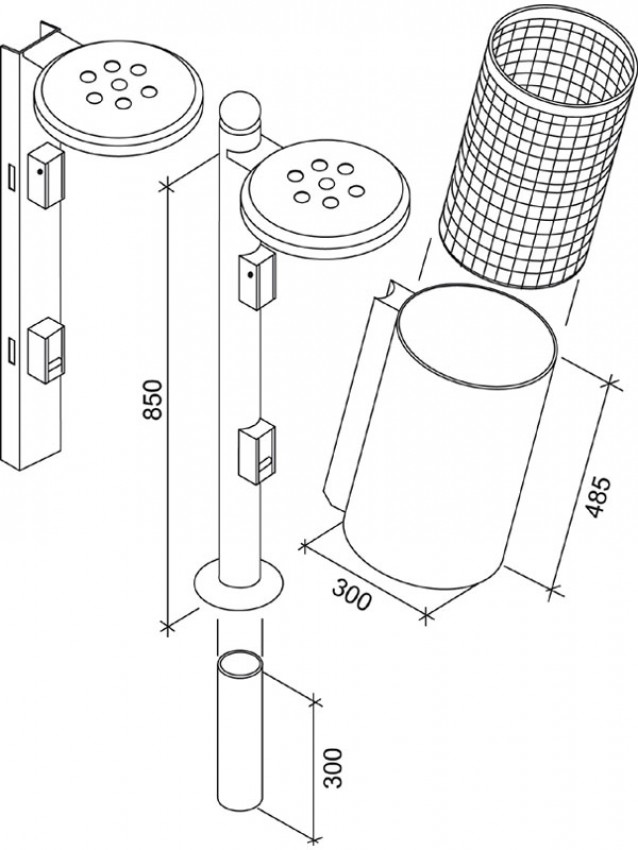 850

485

300

300