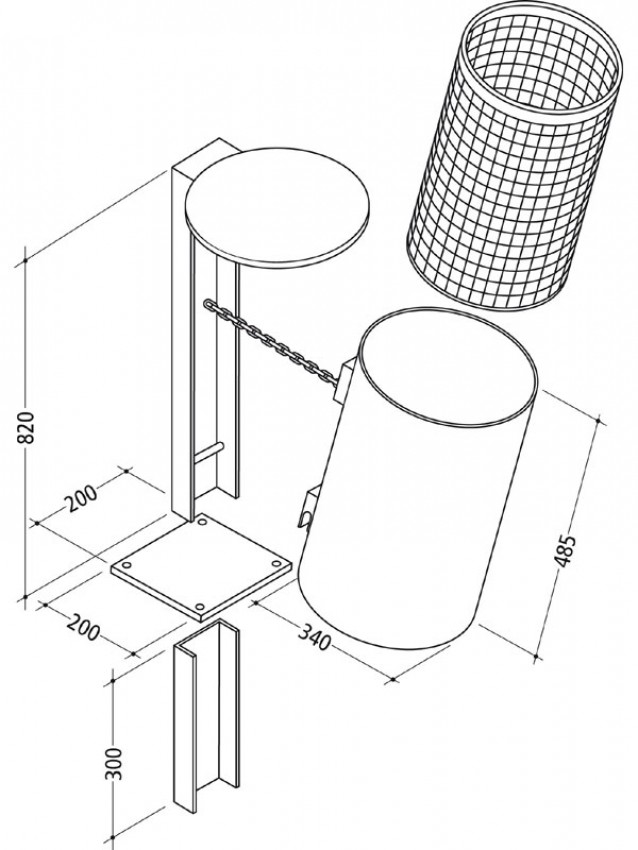 820
200
200
340
485
300