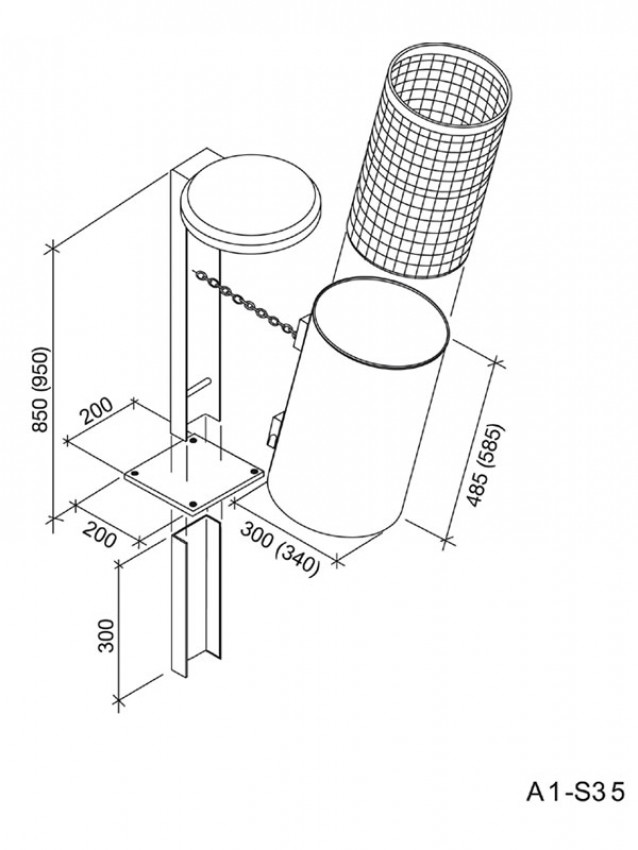 850 (950)

200

200

300 (340)

485 (585)

300

A1-S35