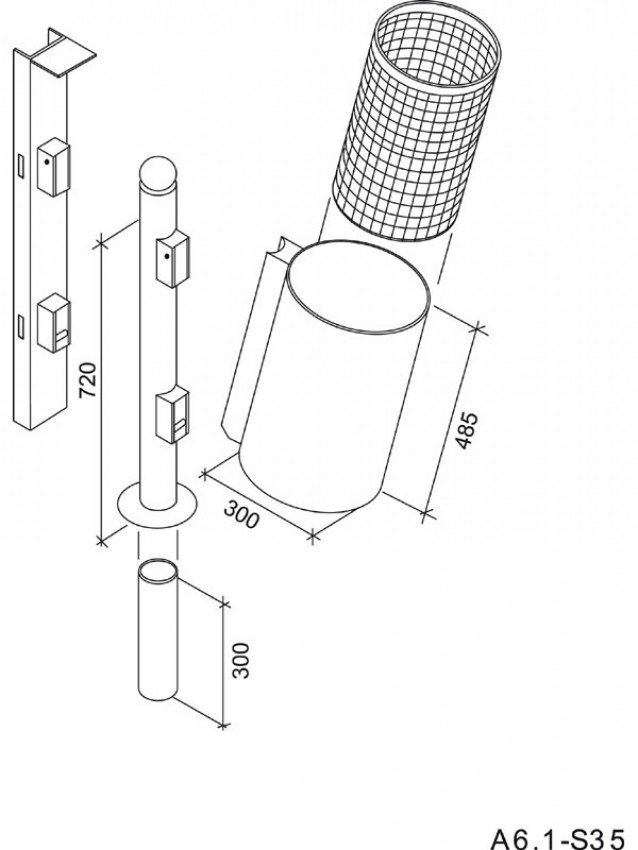 720

485

300

300

A6.1-S35