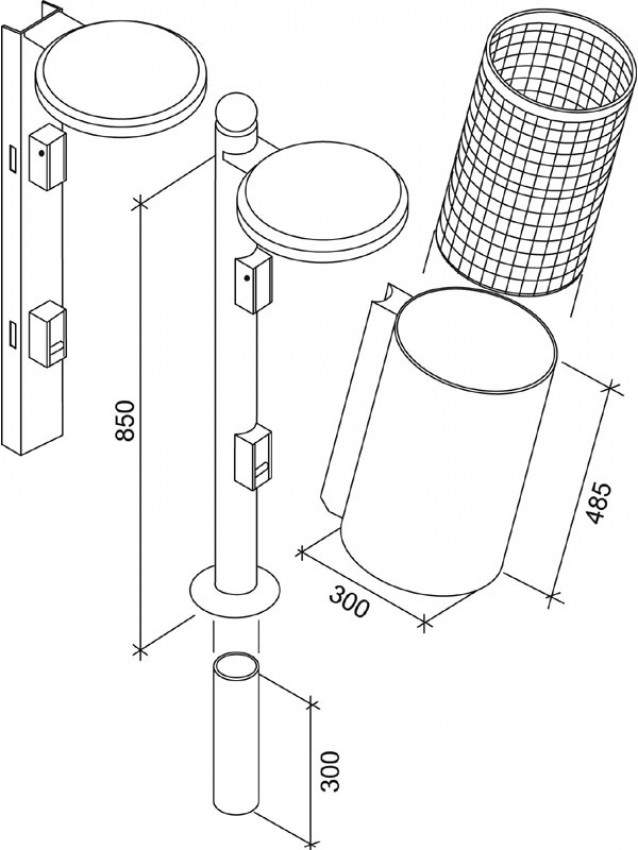 850

485

300

300